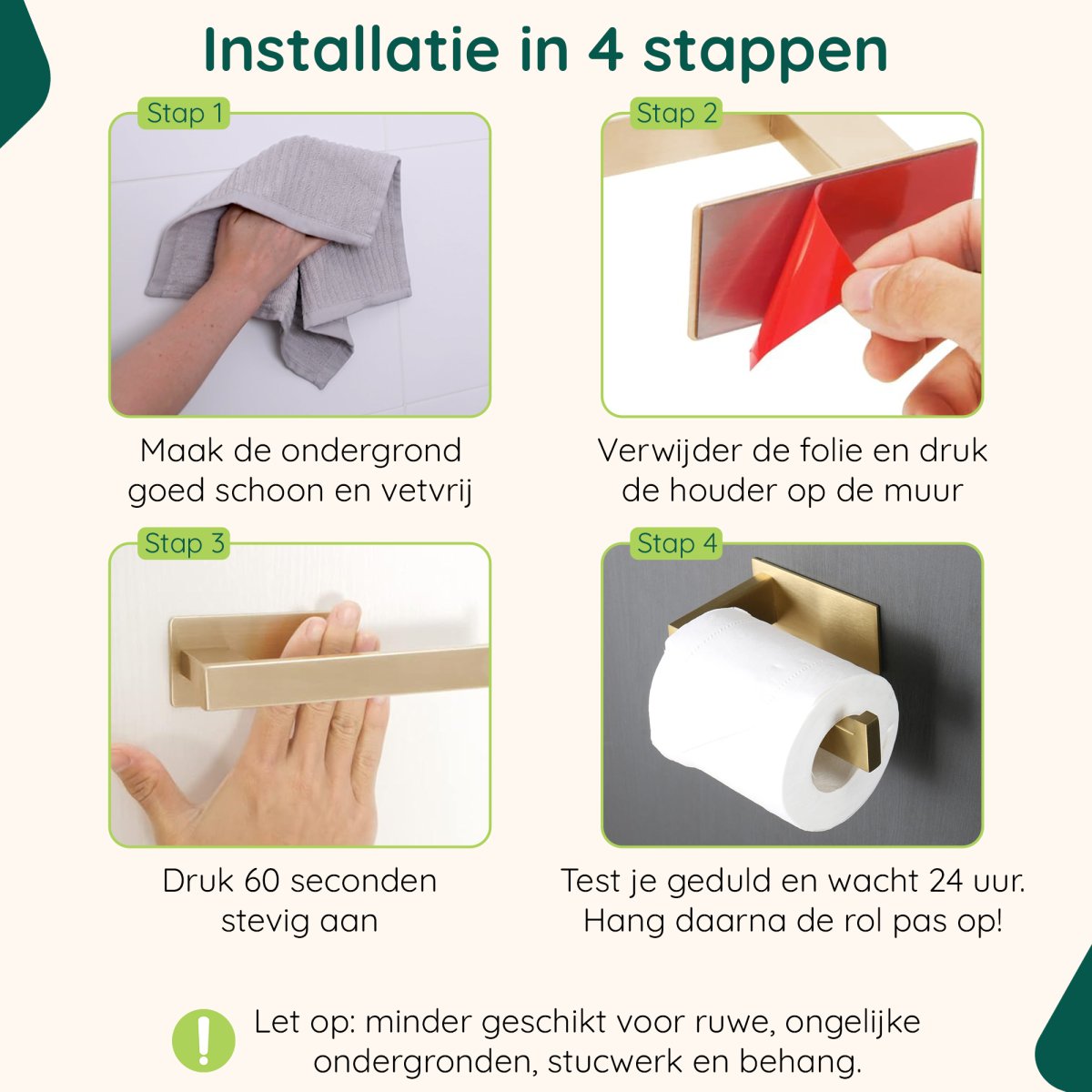 Installatie in 4 stappen

Stap 1

Maak de ondergrond goed schoon en vetvrij

Stap 2

Verwijder de folie en druk de houder op de muur

Stap 3

Druk 60 seconden stevig aan

Stap 4

Test je geduld en wacht 24 uur. Hang daarna de rol pas op!

Let op: minder geschikt voor ruwe, ongelijke ondergronden, stucwerk en behang.