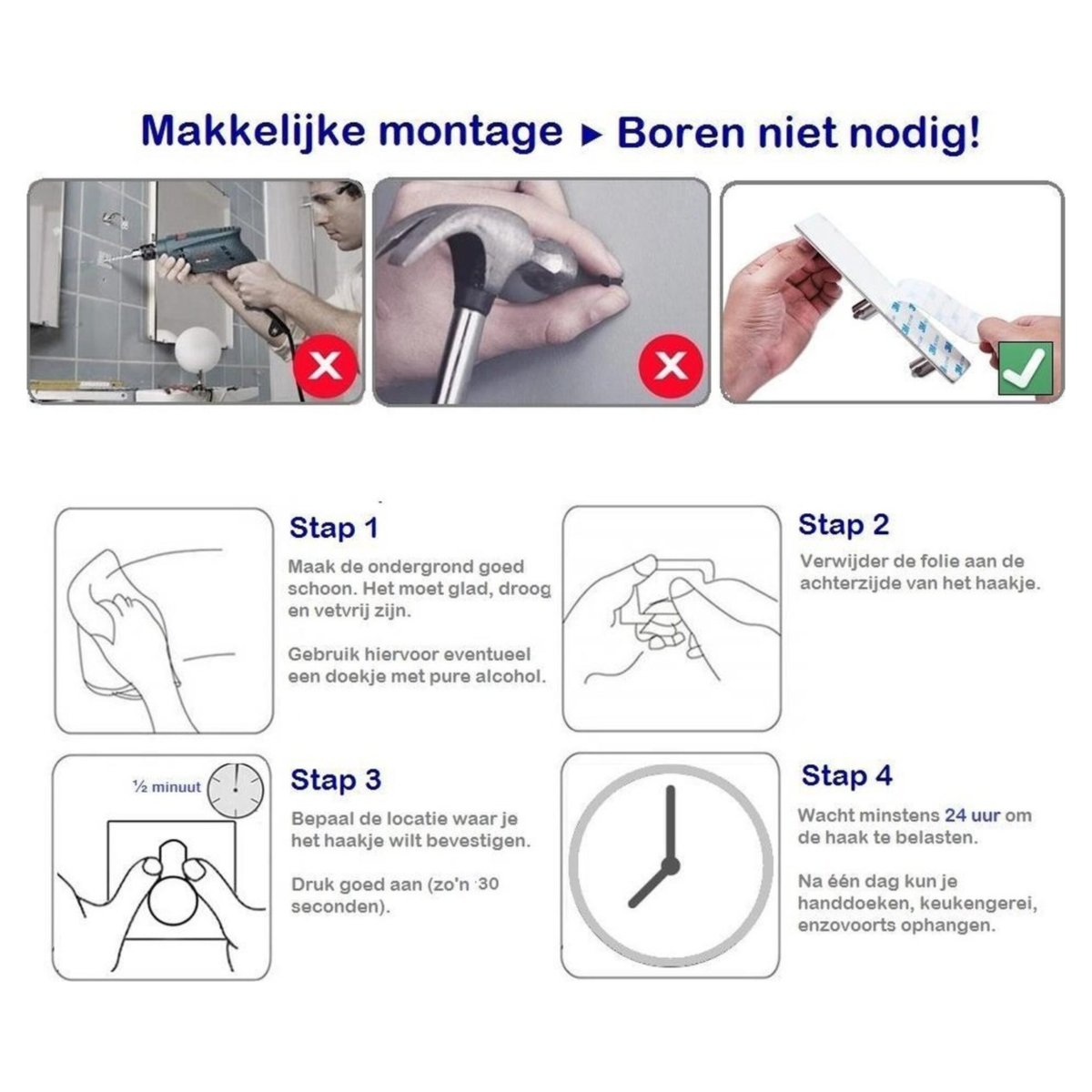 Makkelijke montage ▸ Boren niet nodig!

Stap 1

Maak de ondergrond goed schoon. Het moet glad, droog en vetvrij zijn.

Gebruik hiervoor eventueel een doekje met pure alcohol.

Stap 2

Verwijder de folie aan de achterzijde van het haakje.

½ minuut

Stap 3

Bepaal de locatie waar je het haakje wilt bevestigen.

Druk goed aan (zo'n 30 seconden).

Stap 4

Wacht minstens 24 uur om de haak te belasten.

Na één dag kun je handdoeken, keukengerei, enzovoorts ophangen.