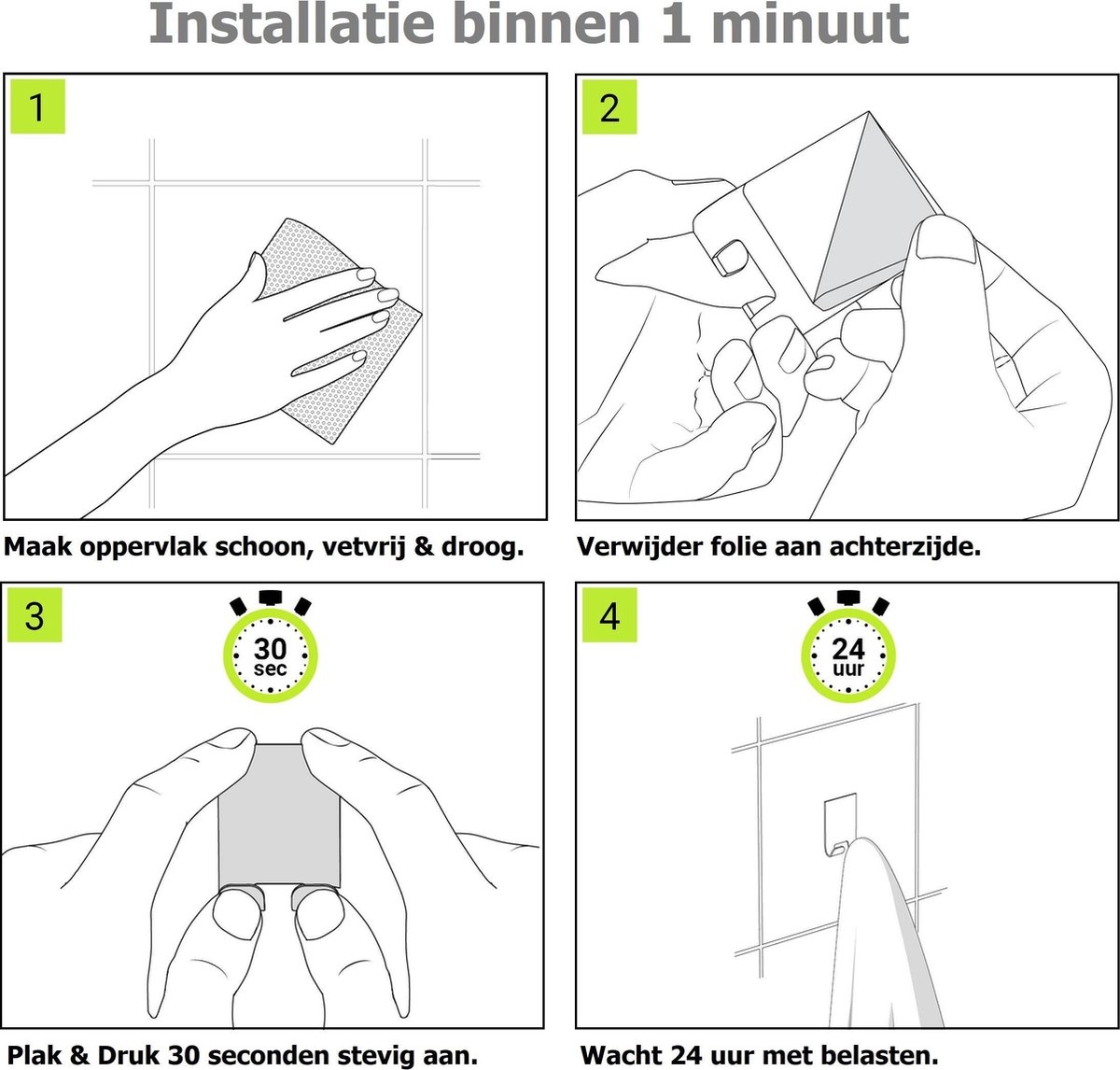 Installatie binnen 1 minuut

1

Maak oppervlak schoon, vetvrij & droog.

2

Verwijder folie aan achterzijde.

3

30 sec

Plak & Druk 30 seconden stevig aan.

4

24 uur

Wacht 24 uur met belasten.